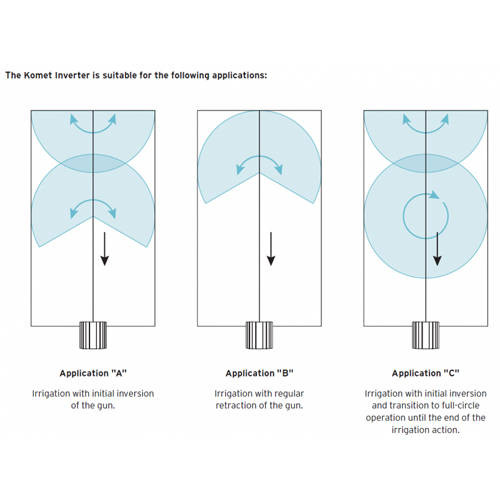 The Komet Inverter is suitable for the following applications:

Application "A"

Irrigation with initial inversion of the gun.

Application "B"

Irrigation with regular retraction of the gun.

Application "C"

Irrigation with initial inversion and transition to full-circle operation until the end of the irrigation action.